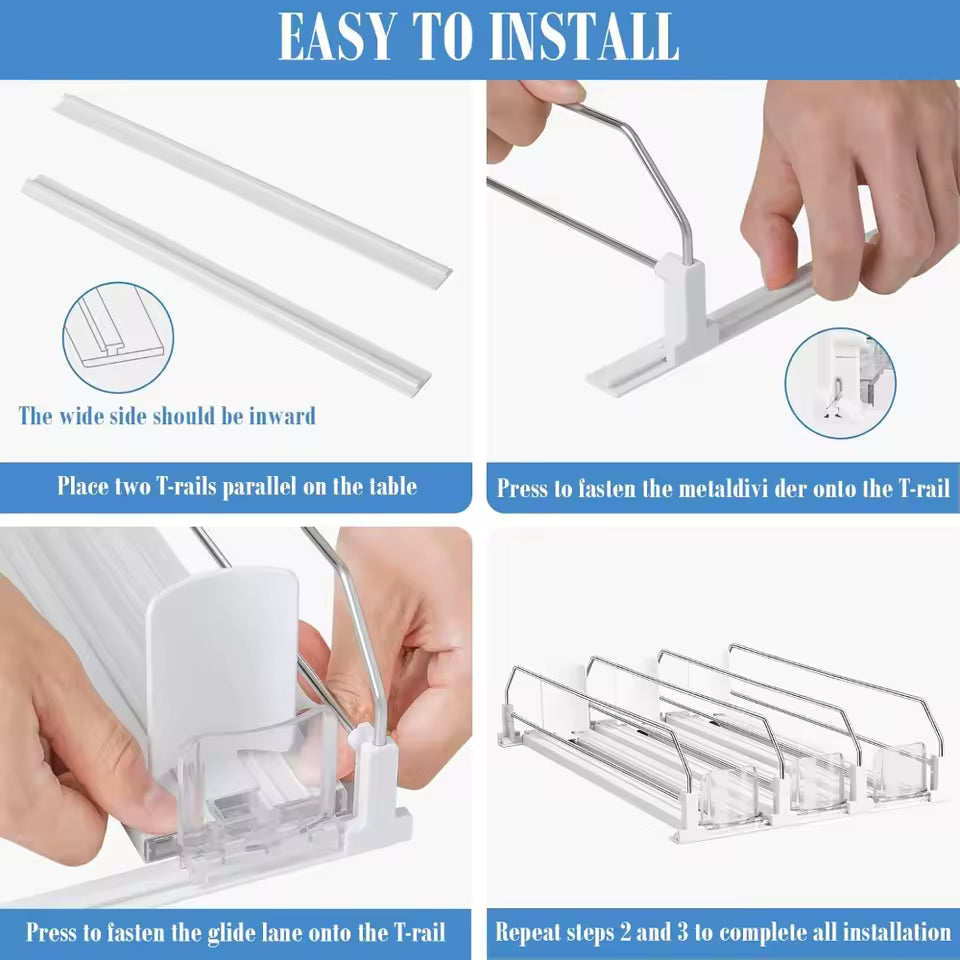 EASY TO INSTALL

The wide side should be inward

Place two T-rails parallel on the table

Press to fasten the metaldivi der onto the T-rail

Press to fasten the glide lane onto the T-rail

Repeat steps 2 and 3 to complete all installation